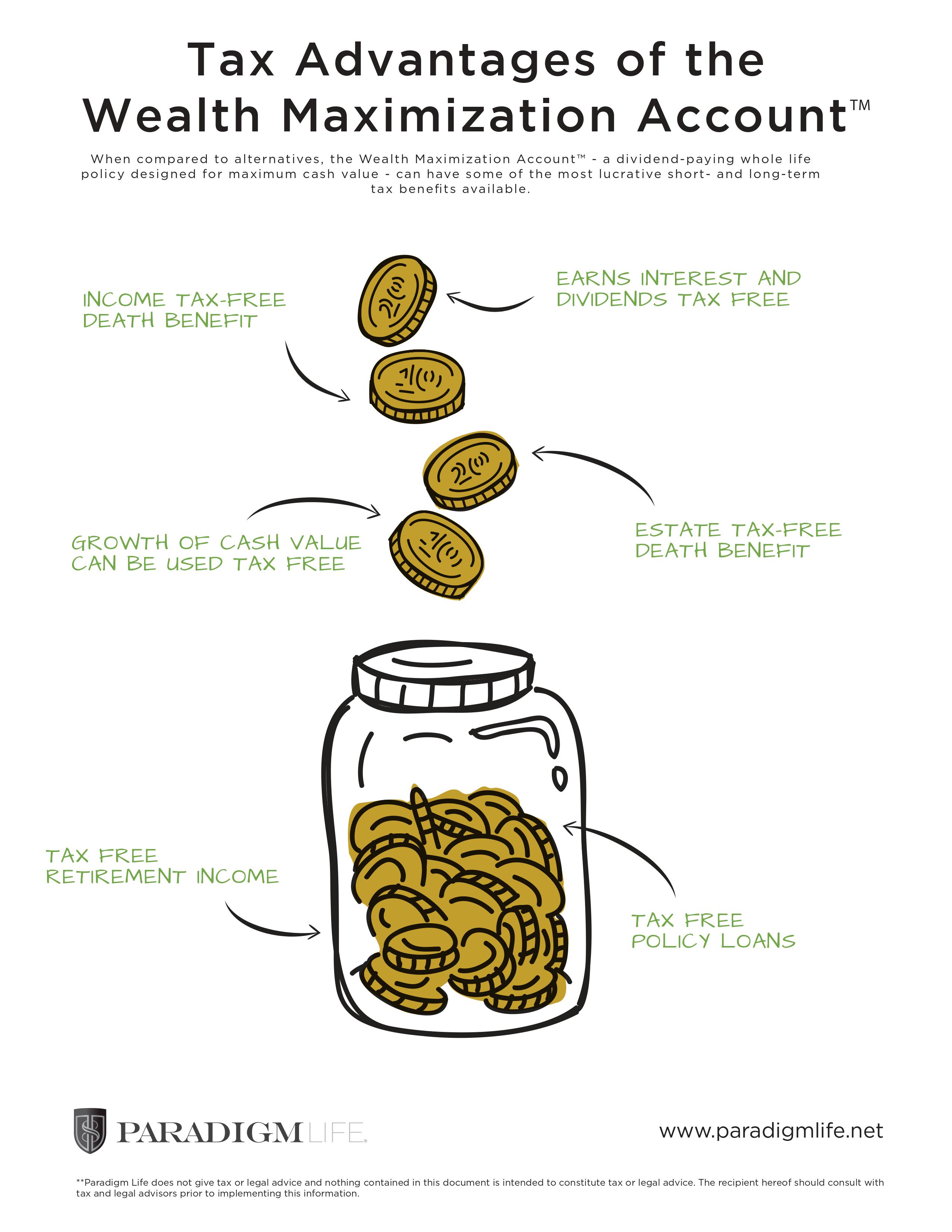 Tax Advantages of the Wealth Maximization Account™

When compared to alternatives, the Wealth Maximization Account™ - a dividend-paying whole life policy designed for maximum cash value - can have some of the most lucrative short- and long-term tax benefits available.

INCOME TAX-FREE DEATH BENEFIT

EARNS INTEREST AND DIVIDENDS TAX FREE

GROWTH OF CASH VALUE CAN BE USED TAX FREE

ESTATE TAX-FREE DEATH BENEFIT

TAX FREE RETIREMENT INCOME

TAX FREE POLICY LOANS

PARADIGM LIFE

www.paradigmlife.net

**Paradigm Life does not give tax or legal advice and nothing contained in this document is intended to constitute tax or legal advice. The recipient hereof should consult with tax and legal advisors prior to implementing this information.